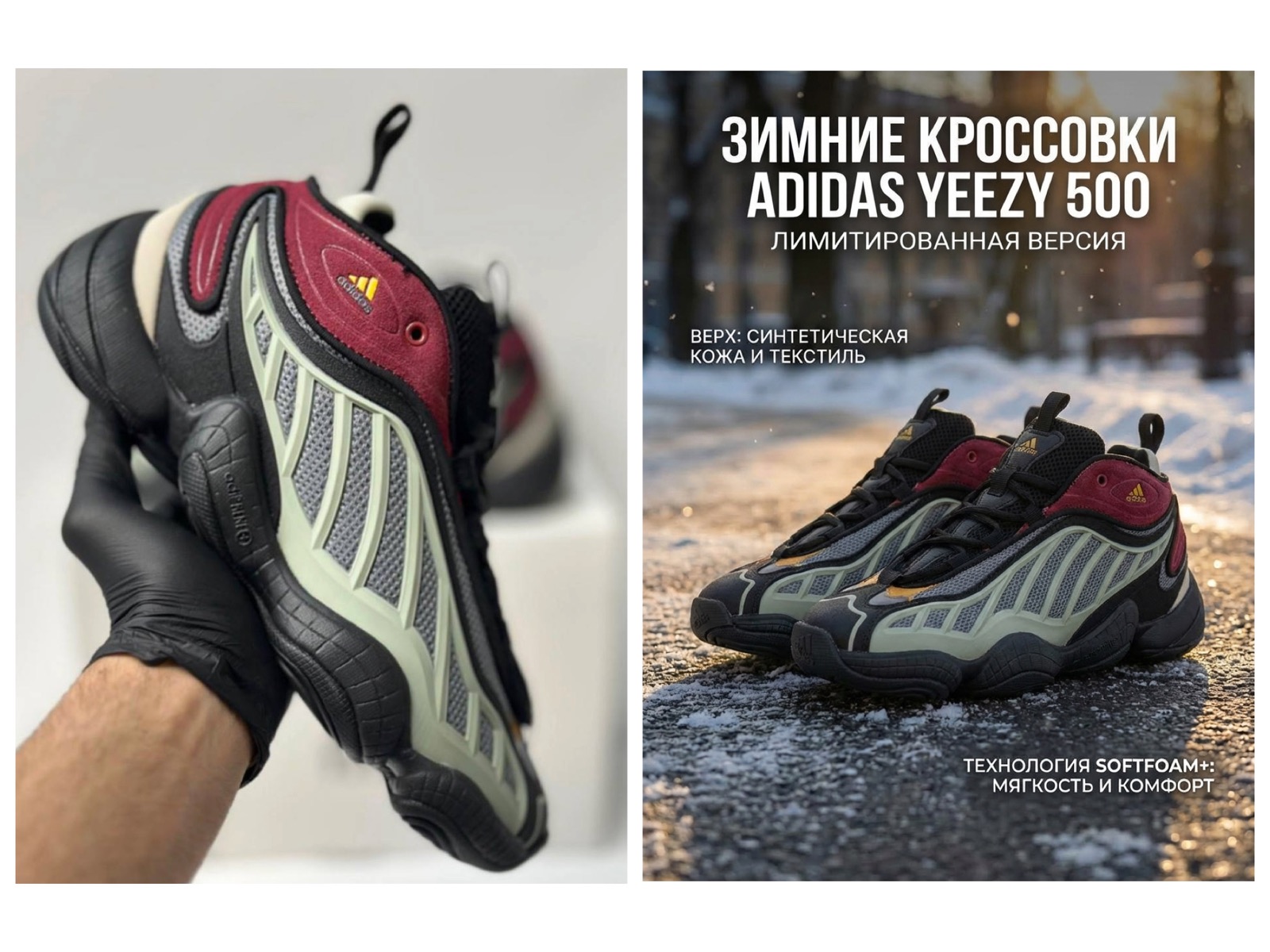 adidas

ЗИМНИЕ КРОССОВКИ ADIDAS YEEZY 500
ЛИМИТИРОВАННАЯ ВЕРСИЯ

ВЕРХ: СИНТЕТИЧЕСКАЯ КОЖА И ТЕКСТИЛЬ

adidas

ТЕХНОЛОГИЯ SOFTFOAM+: МЯГКОСТЬ И КОМФОРТ